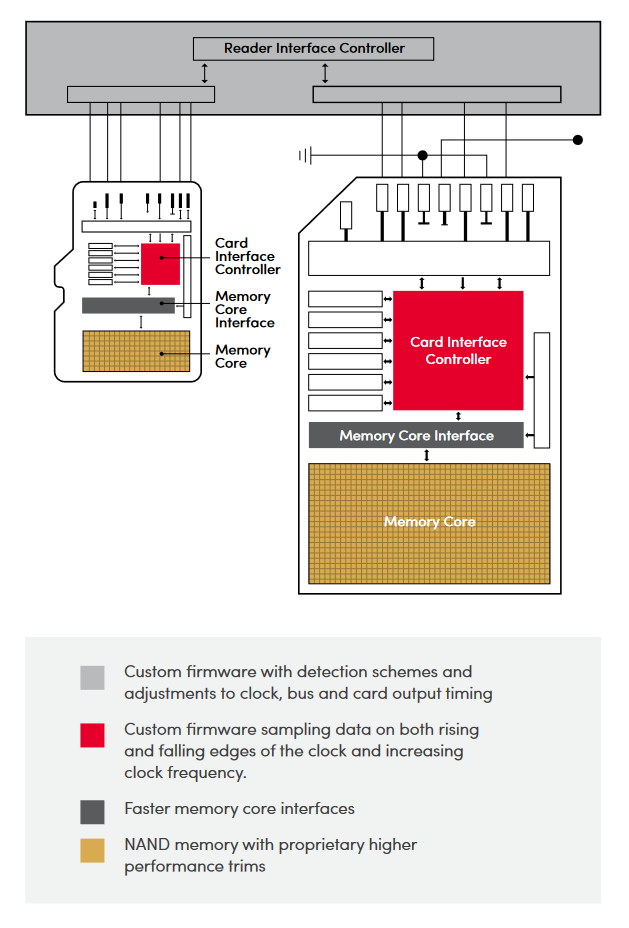 Reader Interface Controller

Card Interface Controller

Memory Core Interface

Memory Core

Card Interface Controller

Memory Core Interface

Memory Core

Custom firmware with detection schemes and adjustments to clock, bus and card output timing

Custom firmware sampling data on both rising and falling edges of the clock and increasing clock frequency.

Faster memory core interfaces

NAND memory with proprietary higher performance trims